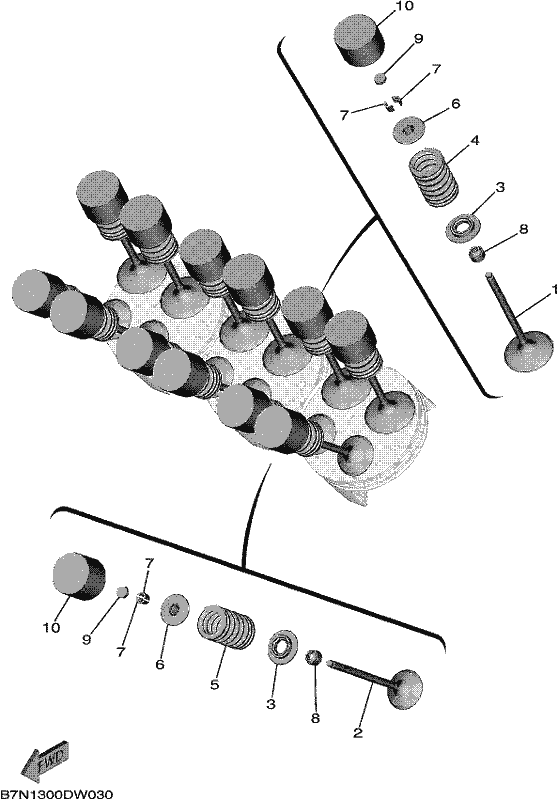 10
9
7
7
6
4
3
8
1
7
10
9
7
6
5
3
8
2
FWD
B7N1300DW030