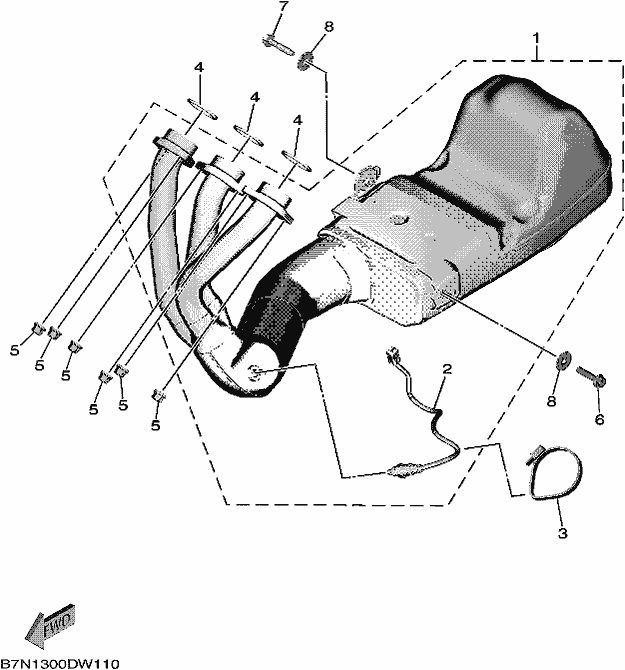 7
8
1
4
4
4
5
5
5
5
5
5
2
8
6
3
FWD
B7N1300DW110