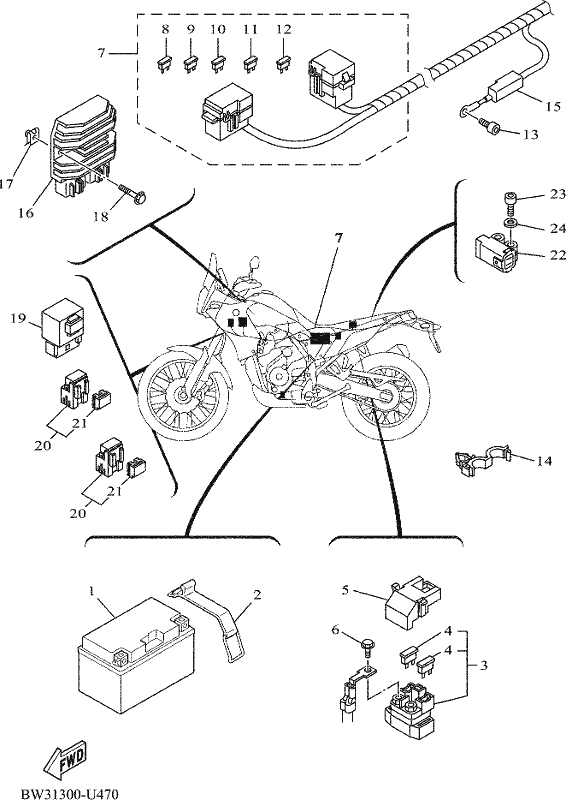 7
8
9
10
11
12
15
13
17
16
18
23
24
22
7
19
21
20
21
20
14
1
2
5
6
4
4
3
FWD
BW31300-U470