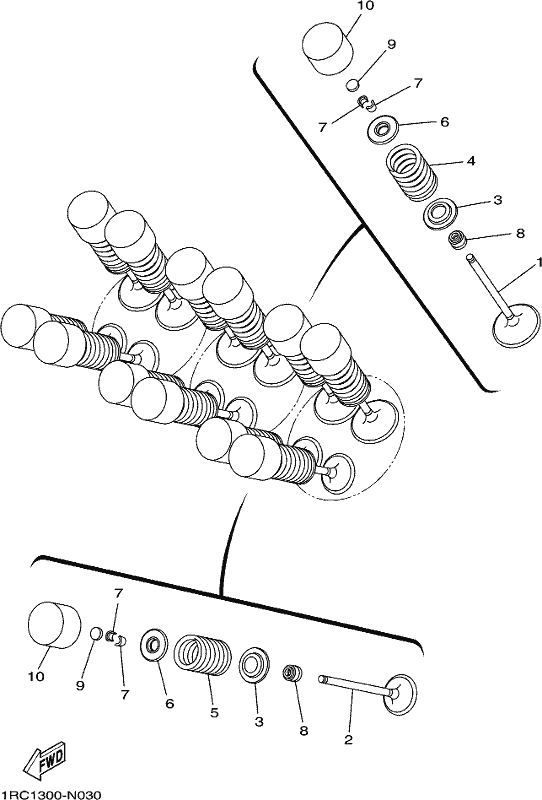 10
9
7
7
6
4
3
8
1
7
10
9
7
6
5
3
8
2
FWD
1RC1300-N030