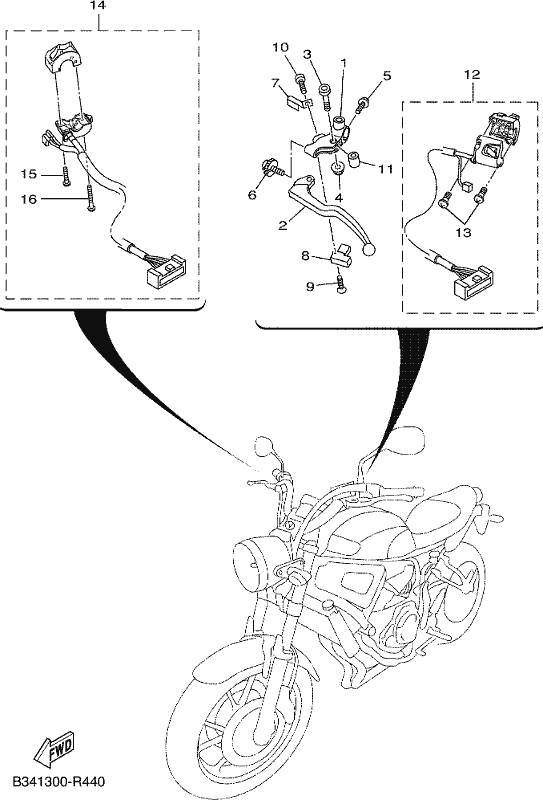 14
15
16
10
3
1
5
7
12
11
6
4
2
13
8
9
FWD
B341300-R440