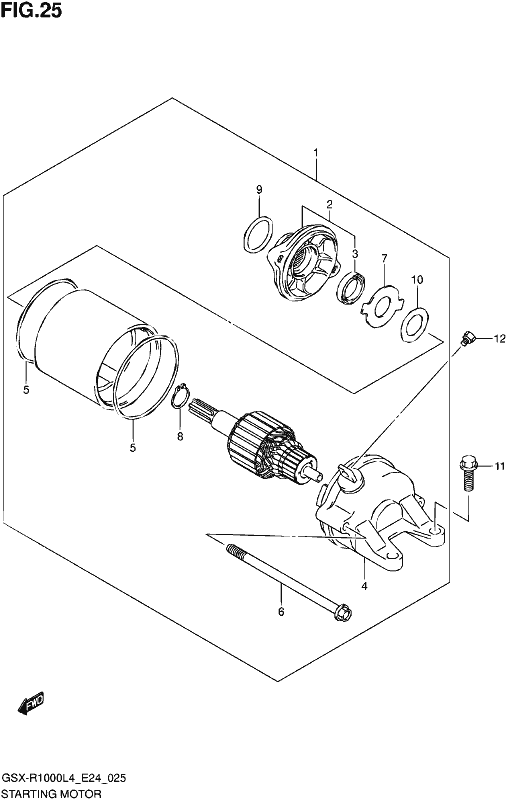 FIG.25

1
9
2
3
7
10
12
5
5
8
11
4
6

FWD

GSX-R1000L4_E24_025
STARTING MOTOR