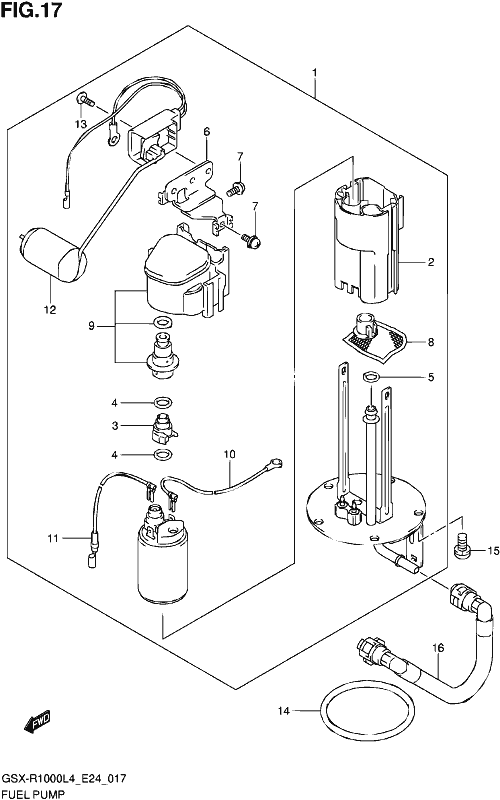 FIG.17

1
13
6
7
7
2
12
9
8
5
4
3
4
10
11
15
16
14
FWD

GSX-R1000L4_E24_017
FUEL PUMP